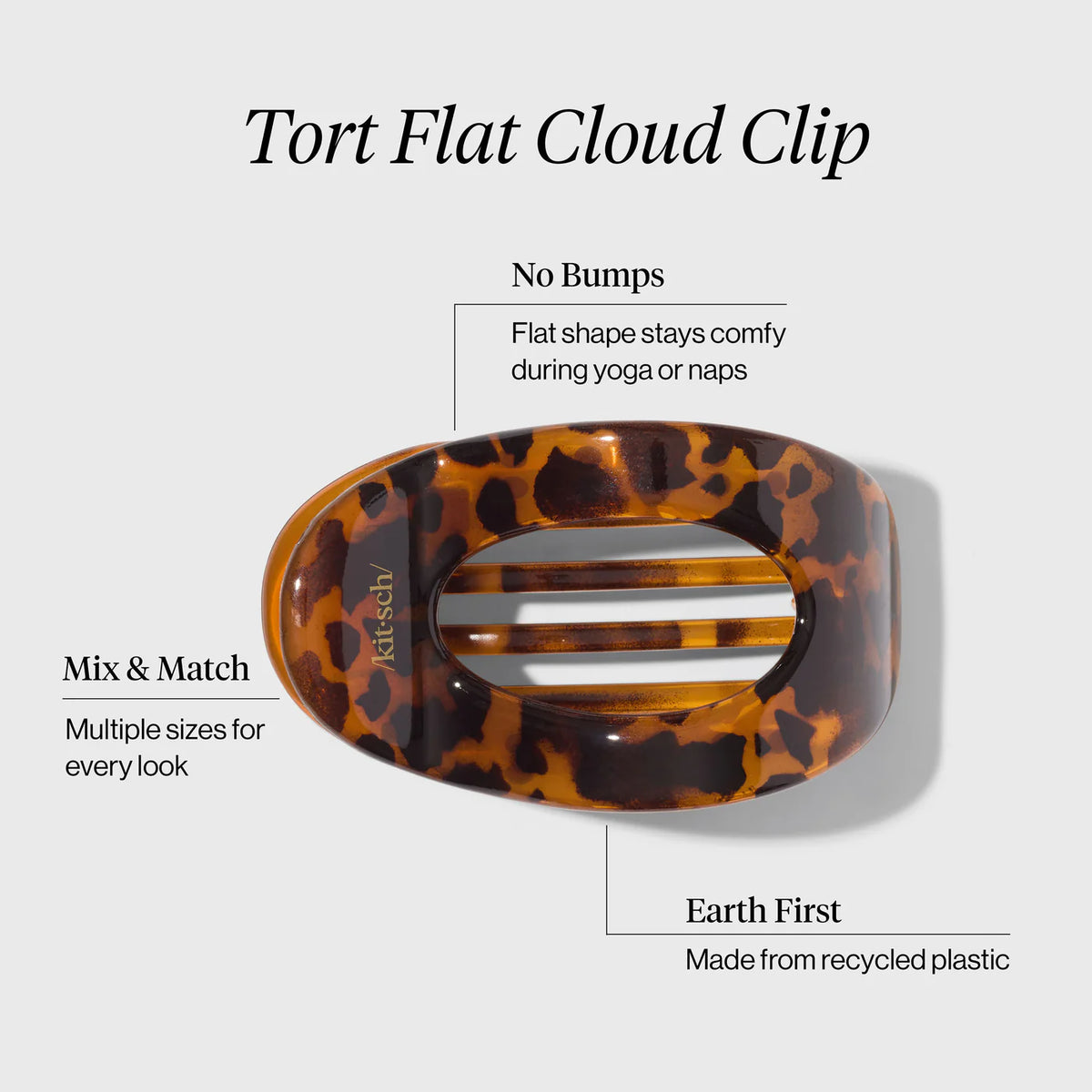 Tort Flat Cloud Clip

No Bumps

Flat shape stays comfy during yoga or naps

/kit·sch/

Mix & Match

Multiple sizes for every look

Earth First

Made from recycled plastic